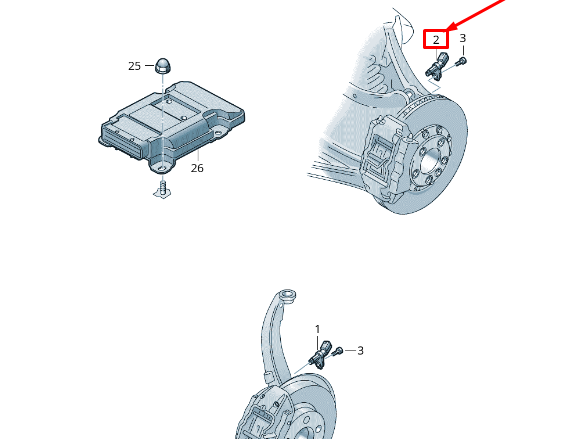 25
26
2
3
1
3